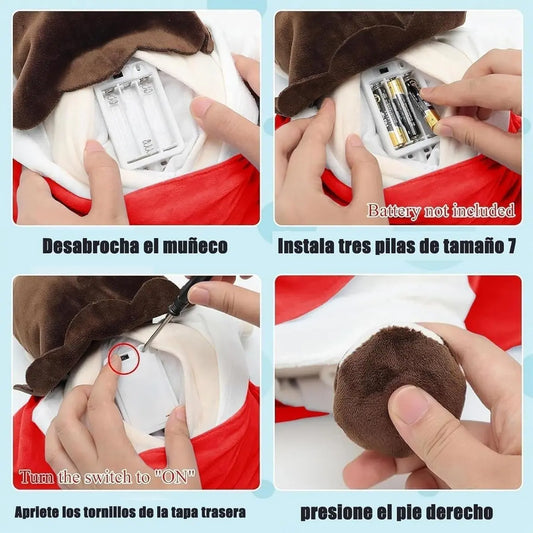 Desabrocha el muñeco

Battery not included

Instala tres pilas de tamaño 7

Turn the switch to "ON"

Apriete los tornillos de la tapa trasera

presione el pie derecho